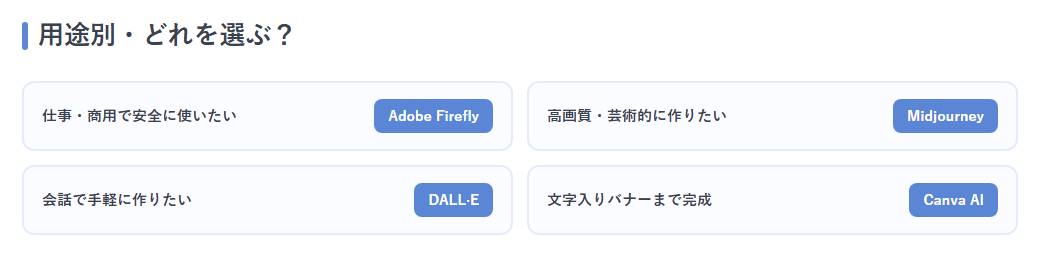 用途別・どれを選ぶ？

仕事・商用で安全に使いたい Adobe Firefly

高画質・芸術的に作りたい Midjourney

会話で手軽に作りたい DALL-E

文字入りバナーまで完成 Canva AI