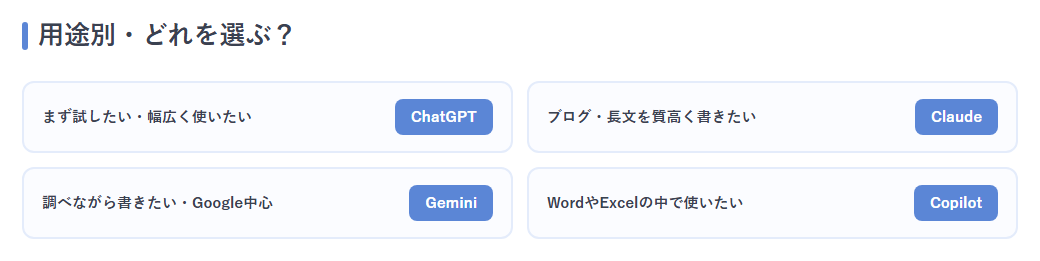 用途別・どれを選ぶ？

まず試したい・幅広く使いたい ChatGPT

ブログ・長文を質高く書きたい Claude

調べながら書きたい・Google中心 Gemini

WordやExcelの中で使いたい Copilot